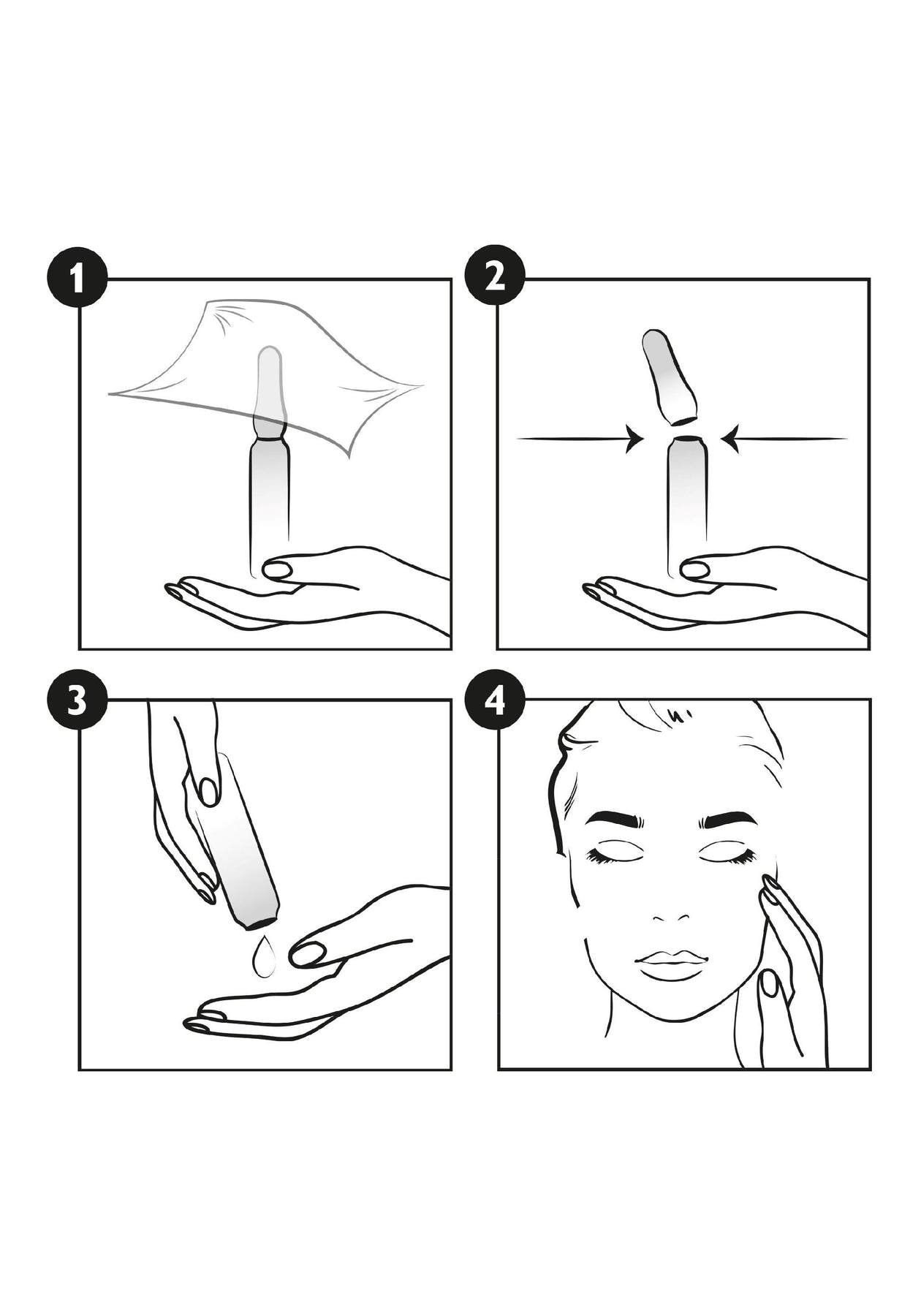 1

2

3

4